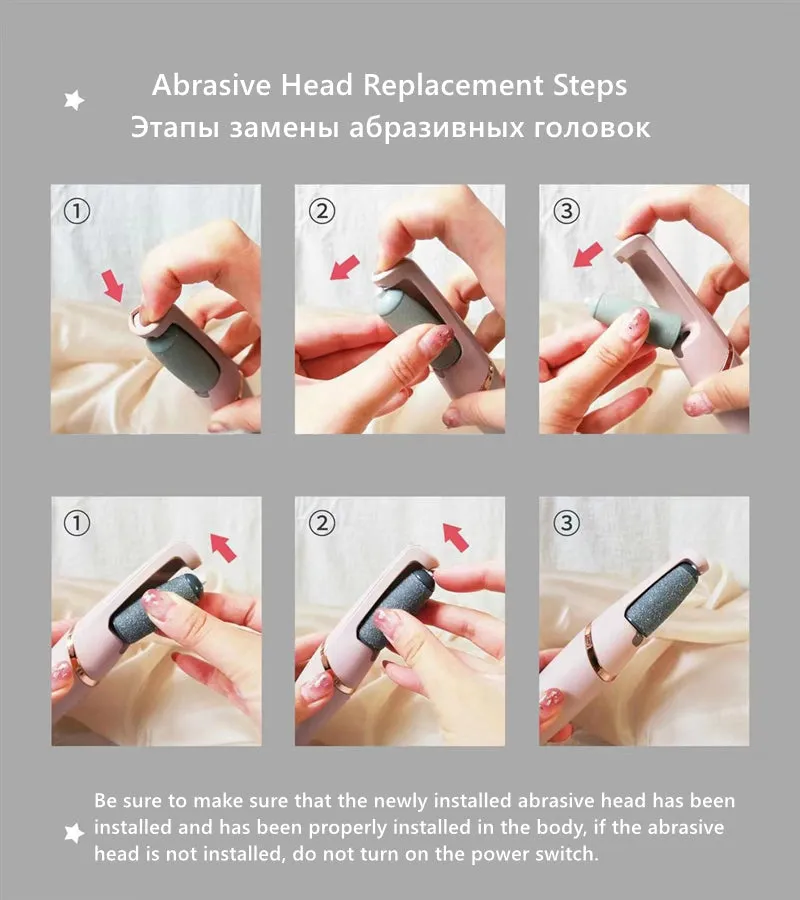 Abrasive Head Replacement Steps
Этапы замены абразивных головок

①

②

③

①

②

③

Be sure to make sure that the newly installed abrasive head has been installed and has been properly installed in the body, if the abrasive head is not installed, do not turn on the power switch.